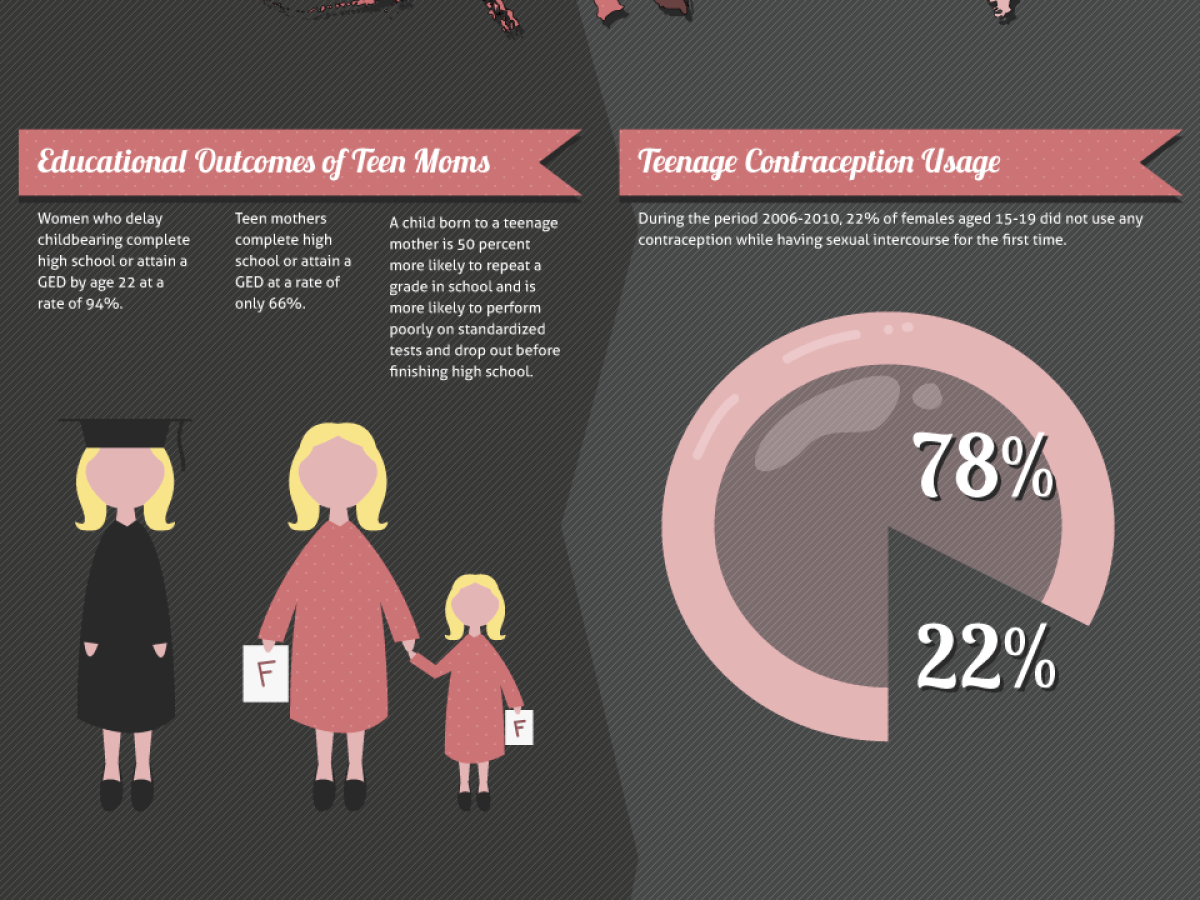 Educational Outcomes of Teen Moms

Women who delay childbearing complete high school or attain a GED by age 22 at a rate of 94%.

Teen mothers complete high school or attain a GED at a rate of only 66%.

A child born to a teenage mother is 50 percent more likely to repeat a grade in school and is more likely to perform poorly on standardized tests and drop out before finishing high school.

F

F

Teenage Contraception Usage

During the period 2006-2010, 22% of females aged 15-19 did not use any contraception while having sexual intercourse for the first time.

78%

22%