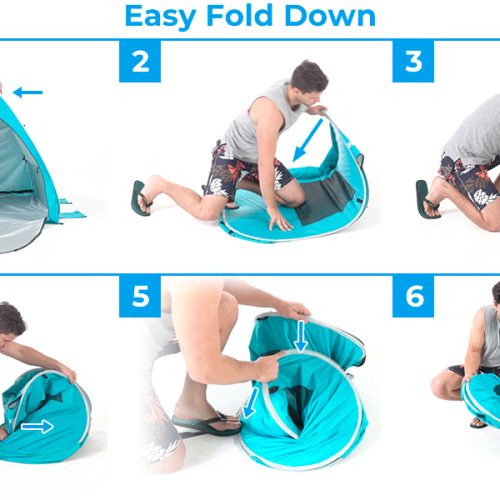 Easy Fold Down

2

3

5

6