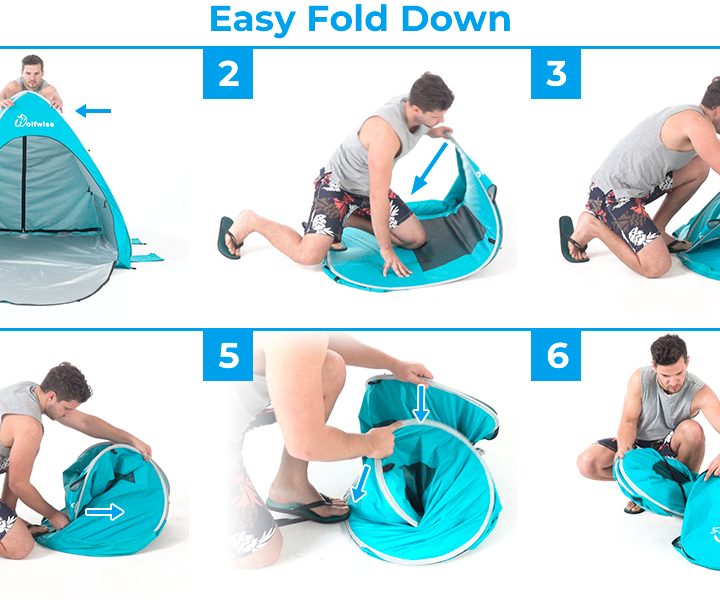 Easy Fold Down

Wolfwise

2

3

5

6