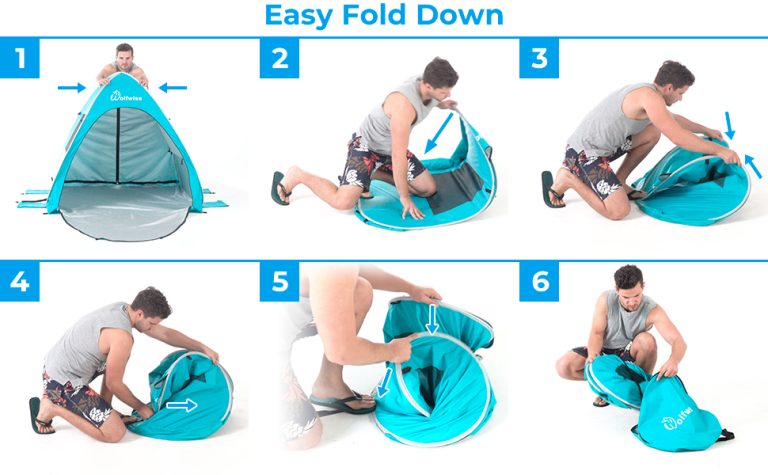 Easy Fold Down

1

Wolfwise

2

3

4

5

6

Wolfwise