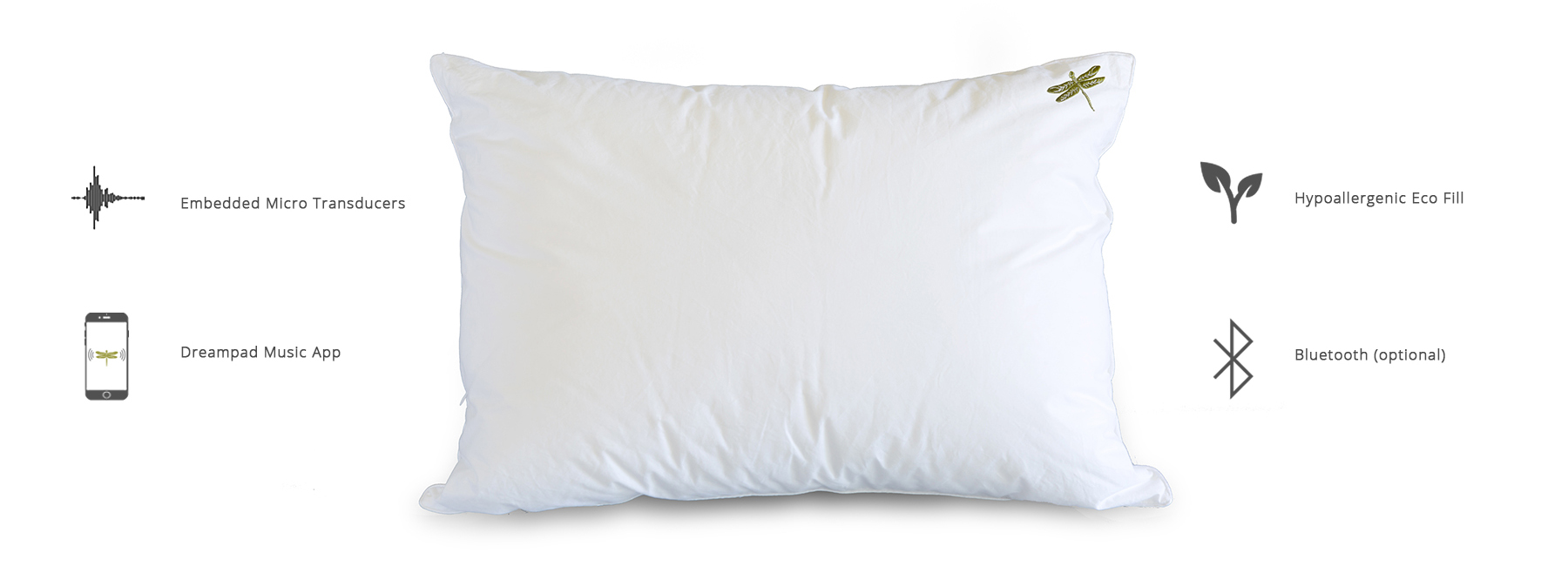 Embedded Micro Transducers

Dreampad Music App

Hypoallergenic Eco Fill

Bluetooth (optional)