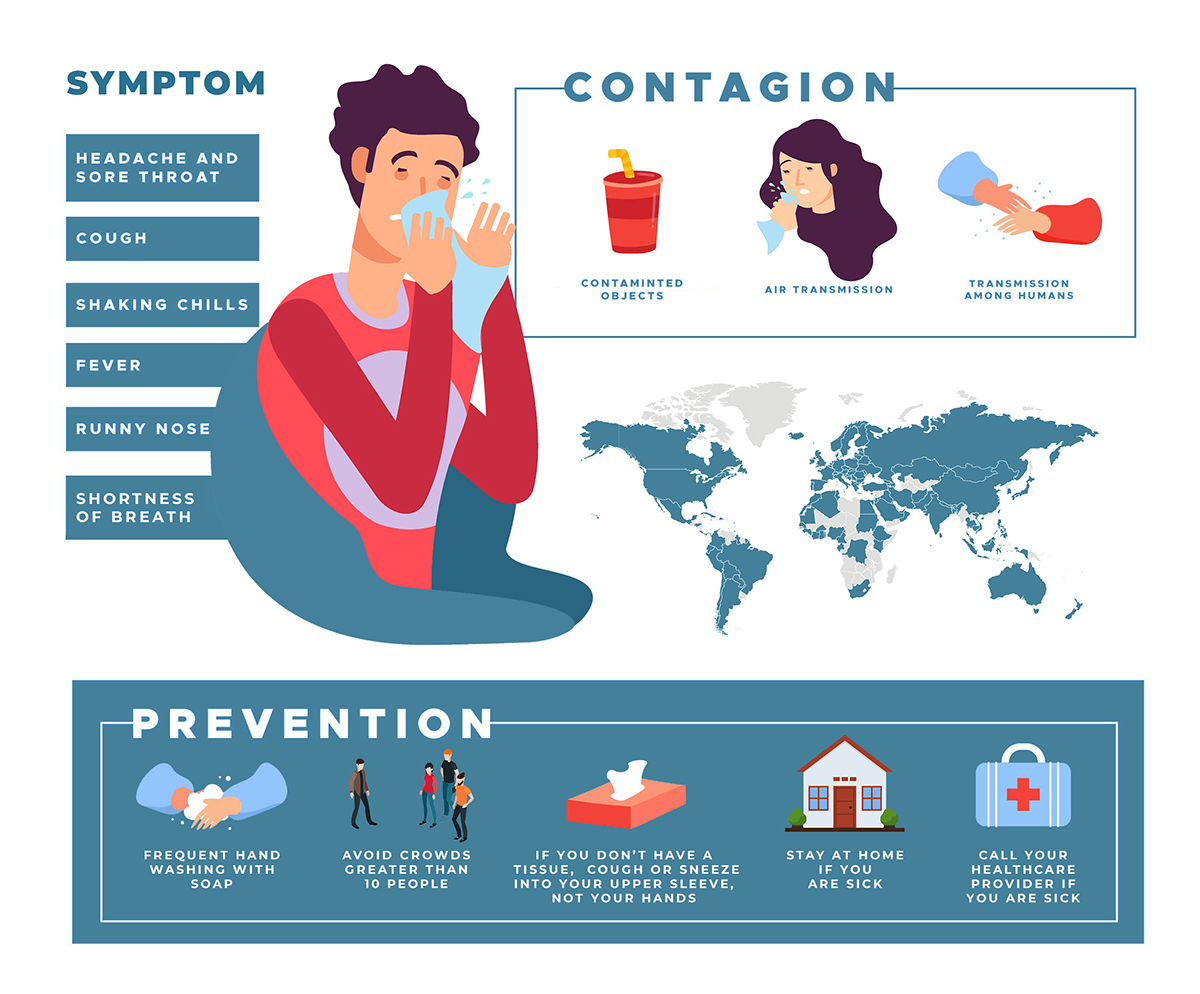 SYMPTOM

HEADACHE AND SORE THROAT

COUGH

SHAKING CHILLS

FEVER

RUNNY NOSE

SHORTNESS OF BREATH

CONTAGION

CONTAMINTED OBJECTS

AIR TRANSMISSION

TRANSMISSION AMONG HUMANS

PREVENTION

FREQUENT HAND WASHING WITH SOAP

AVOID CROWDS GREATER THAN 10 PEOPLE

IF YOU DON'T HAVE A TISSUE, COUGH OR SNEEZE INTO YOUR UPPER SLEEVE, NOT YOUR HANDS

STAY AT HOME IF YOU ARE SICK

CALL YOUR HEALTHCARE PROVIDER IF YOU ARE SICK