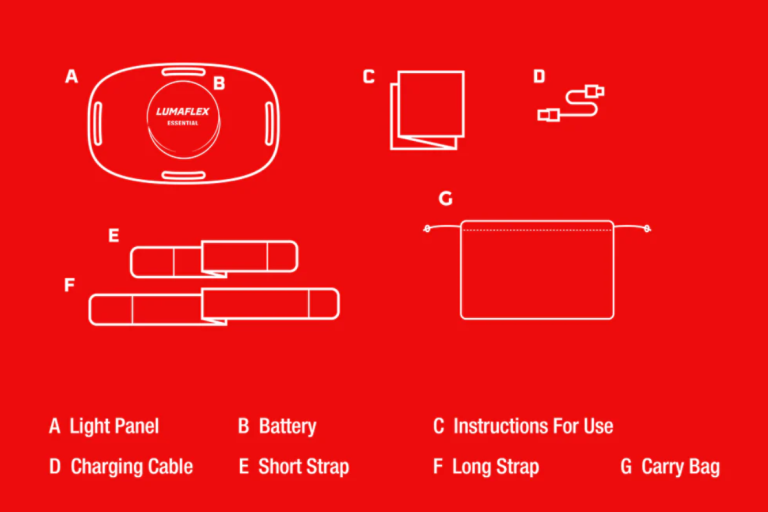 A

B

LUMAFLEX
ESSENTIAL

C

D

E

F

G

A Light Panel B Battery C Instructions For Use

D Charging Cable E Short Strap F Long Strap G Carry Bag